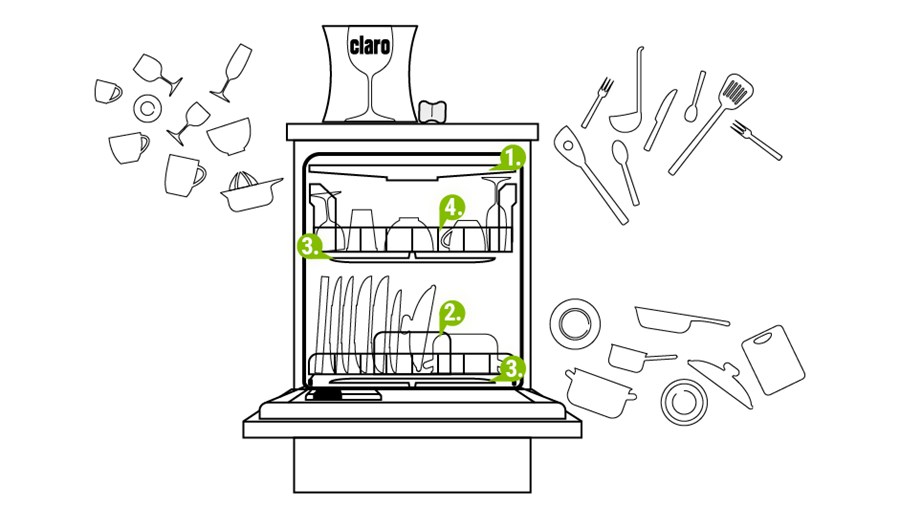 claro

1.

4.

3.

2.

3.